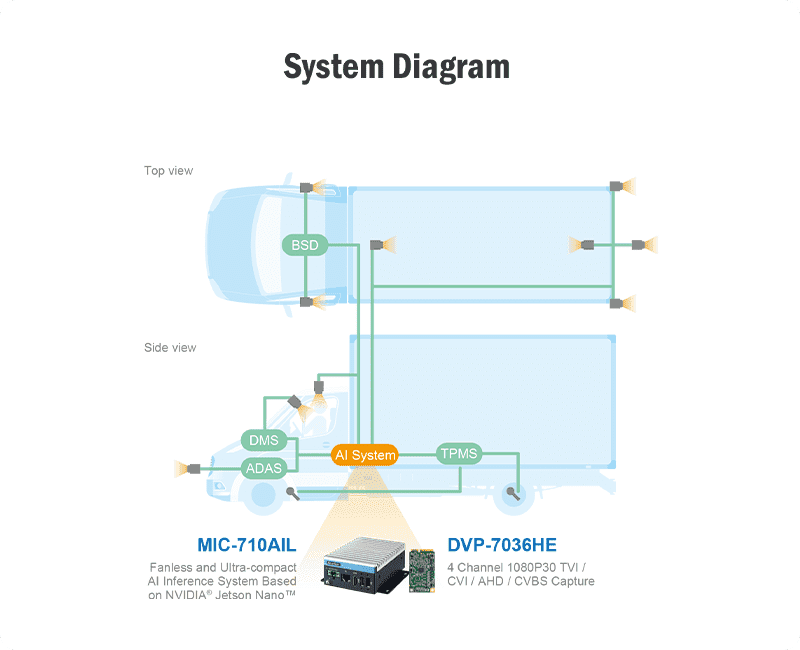 System Diagram

Top view

BSD

Side view

DMS

ADAS

AI System

TPMS

MIC-710AIL

Fanless and Ultra-compact AI Inference System Based on NVIDIA® Jetson Nano™

DVP-7036HE

4 Channel 1080P30 TVI / CVI / AHD / CVBS Capture