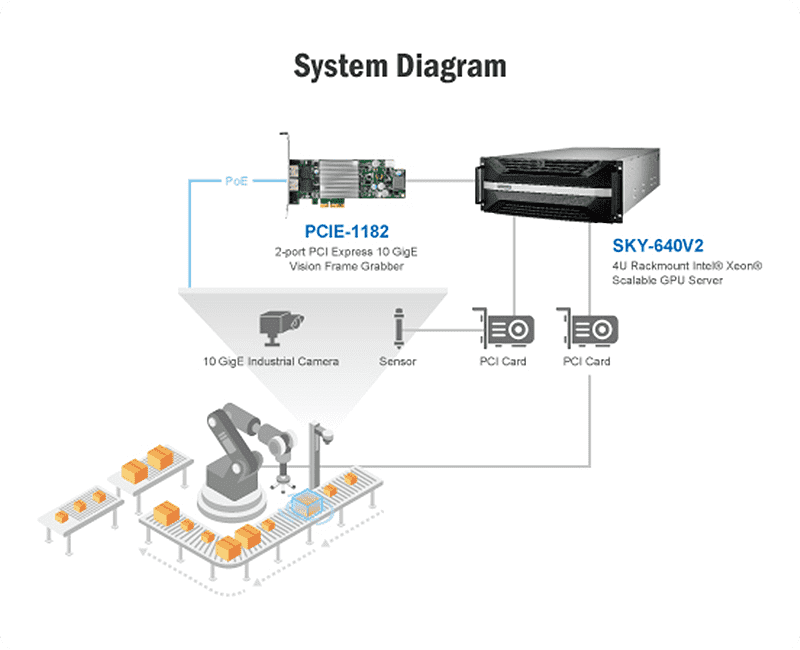 System Diagram

PoE

PCIE-1182
2-port PCI Express 10 GigE Vision Frame Grabber

SKY-640V2
4U Rackmount Intel® Xeon® Scalable GPU Server

10 GigE Industrial Camera

Sensor

PCI Card

PCI Card