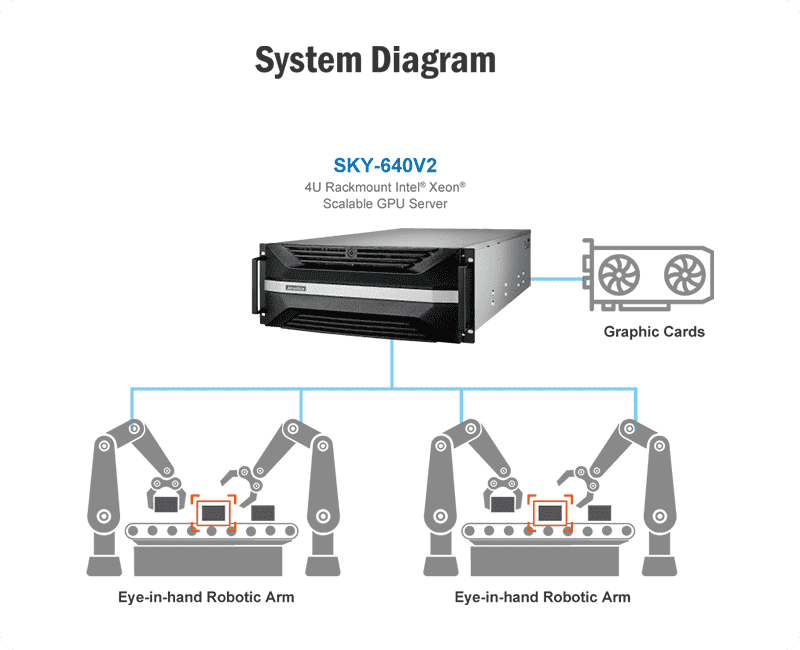 System Diagram

SKY-640V2
4U Rackmount Intel® Xeon®
Scalable GPU Server

Graphic Cards

Eye-in-hand Robotic Arm

Eye-in-hand Robotic Arm