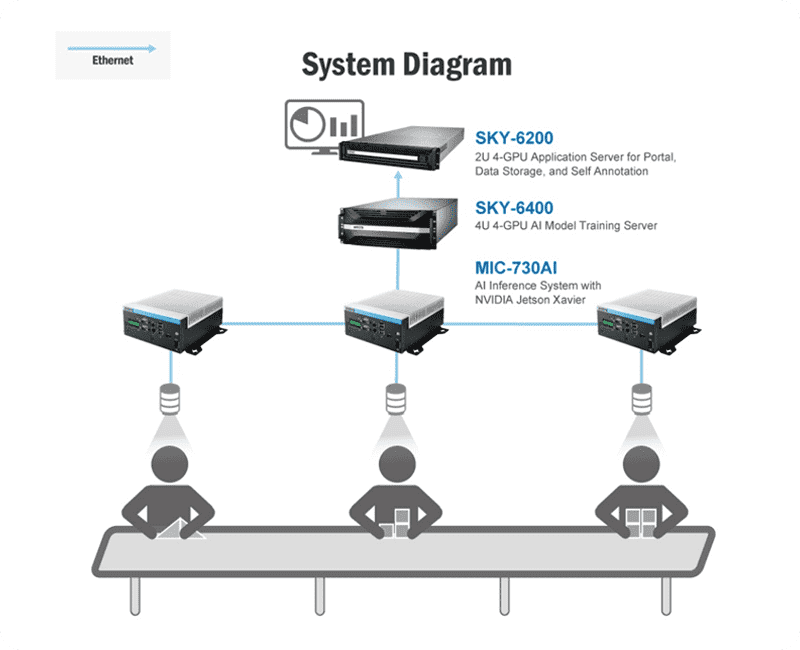 Ethernet

System Diagram

SKY-6200
2U 4-GPU Application Server for Portal, Data Storage, and Self Annotation

SKY-6400
4U 4-GPU AI Model Training Server

MIC-730AI
AI Inference System with NVIDIA Jetson Xavier